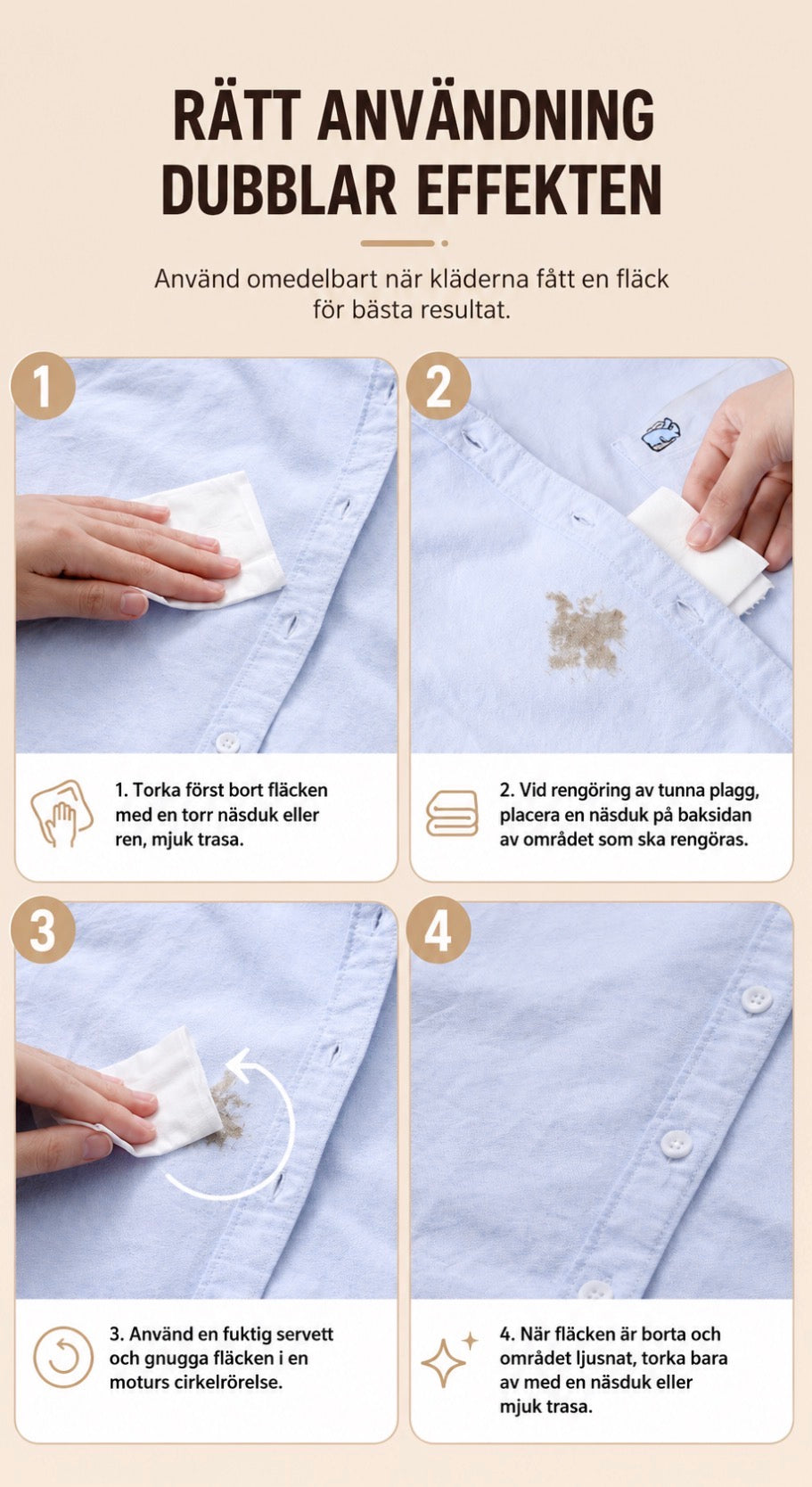 RÄTT ANVÄNDNING DUBBLAR EFFEKTEN

Använd omedelbart när kläderna fått en fläck för bästa resultat.

1

1. Torka först bort fläcken med en torr näsduk eller ren, mjuk trasa.

2

2. Vid rengöring av tunna plagg, placera en näsduk på baksidan av området som ska rengöras.

3

3. Använd en fuktig servett och gnugga fläcken i en moturs cirkelrörelse.

4

4. När fläcken är borta och området ljusnat, torka bara av med en näsduk eller mjuk trasa.